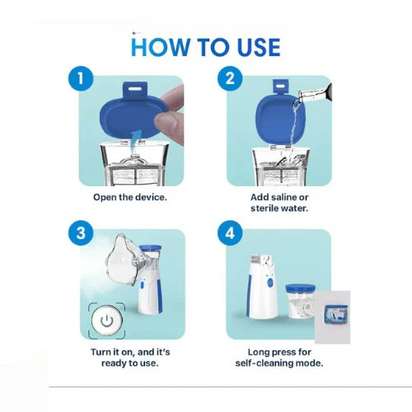 HOW TO USE

1

Open the device.

2

Add saline or sterile water.

3

Turn it on, and it's ready to use.

4

Long press for self-cleaning mode.