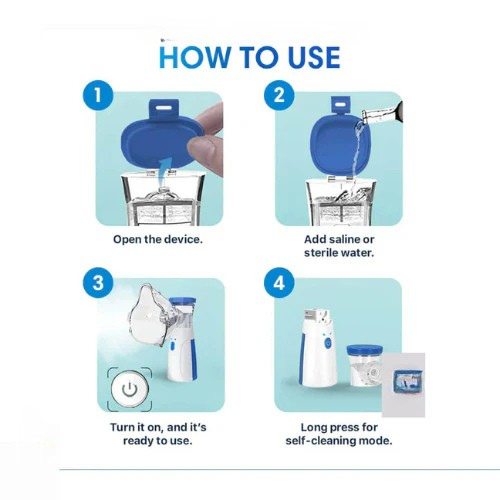 HOW TO USE

1

Open the device.

2

Add saline or sterile water.

3

Turn it on, and it's ready to use.

4

Long press for self-cleaning mode.