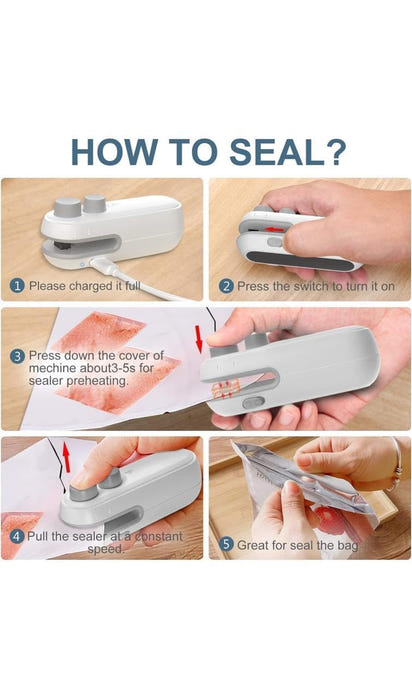 HOW TO SEAL?

1 Please charged it full

2 Press the switch to turn it on

3 Press down the cover of mechine about3-5s for sealer preheating.

4 Pull the sealer at a constant speed.

5 Great for seal the bag