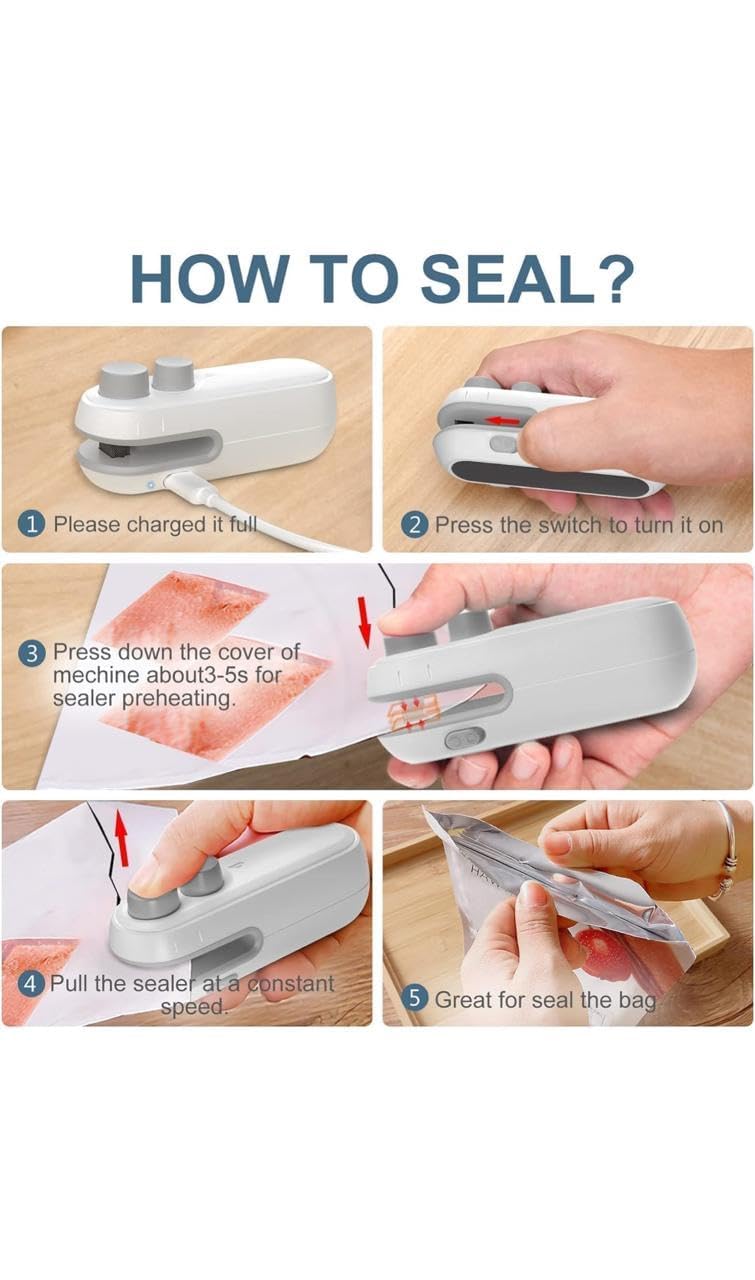 HOW TO SEAL?

1 Please charged it full

2 Press the switch to turn it on

3 Press down the cover of mechine about3-5s for sealer preheating.

4 Pull the sealer at a constant speed.

5 Great for seal the bag